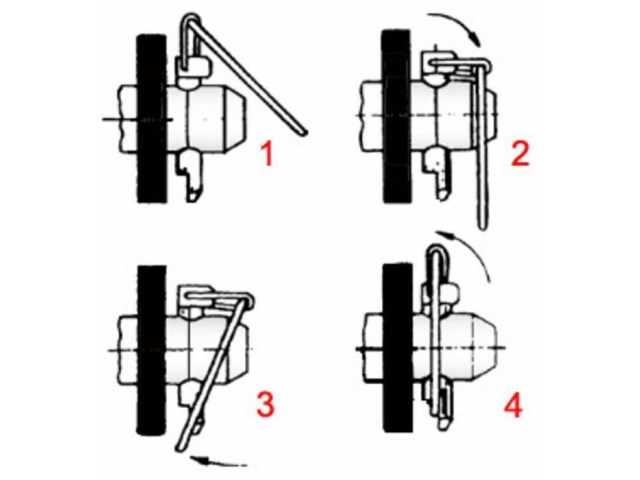 1
2
3
4